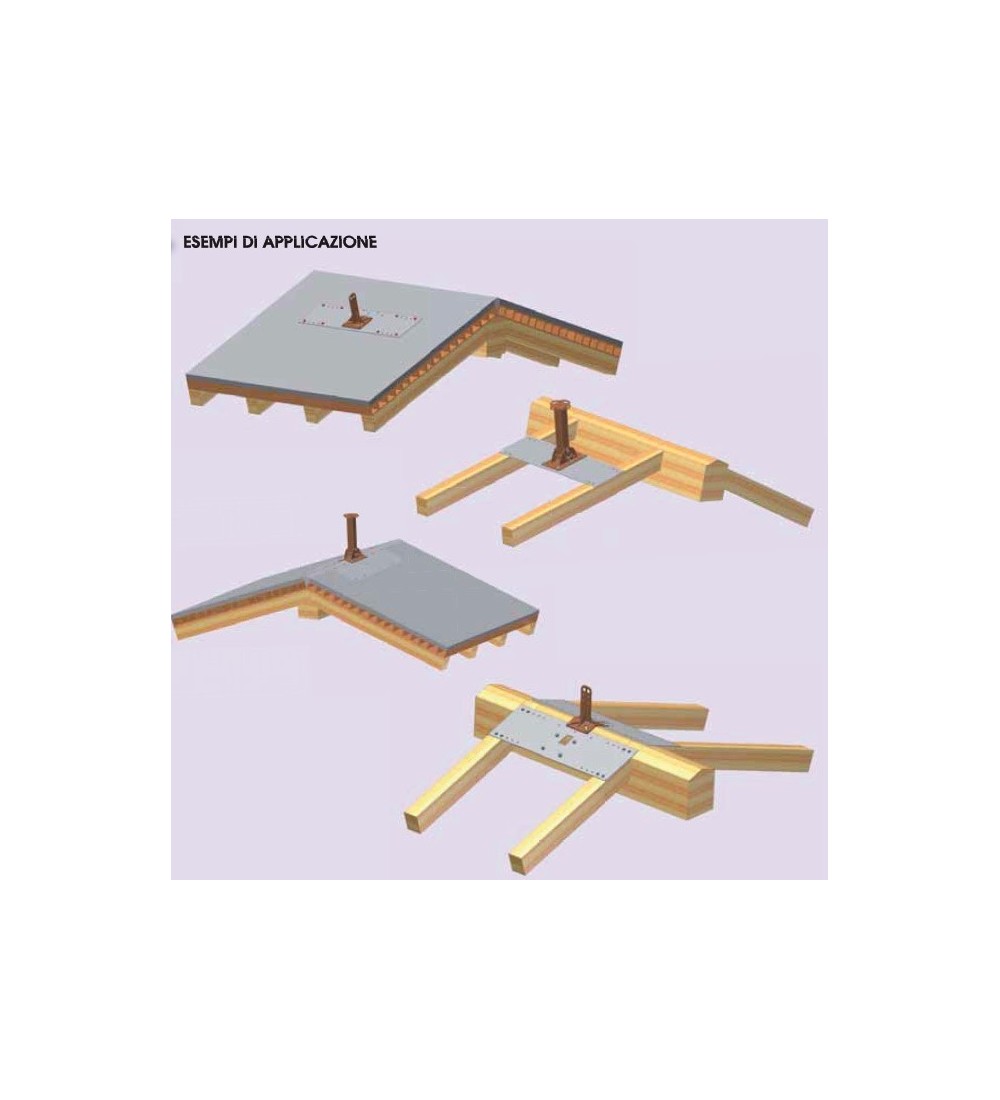 ESEMPI DI APPLICAZIONE