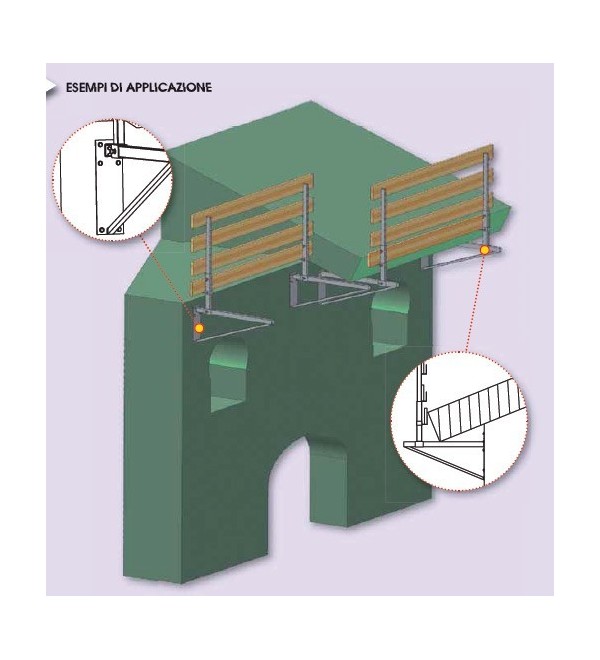 ESEMPI DI APPLICAZIONE